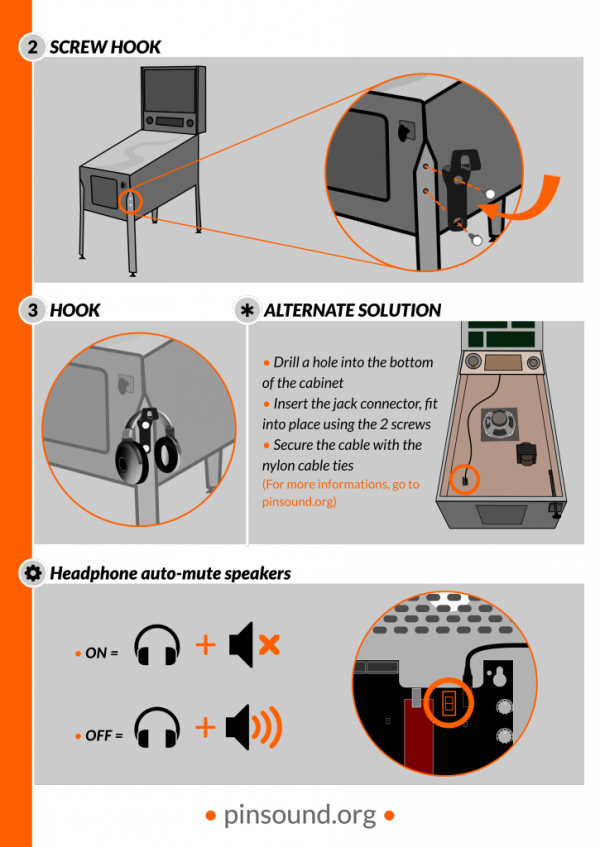 2 SCREW HOOK

3 HOOK

✱ ALTERNATE SOLUTION

• Drill a hole into the bottom of the cabinet
• Insert the jack connector, fit into place using the 2 screws
• Secure the cable with the nylon cable ties
(For more informations, go to pinsound.org)

Headphone auto-mute speakers

• ON = + 

• OFF = + 

• pinsound.org •